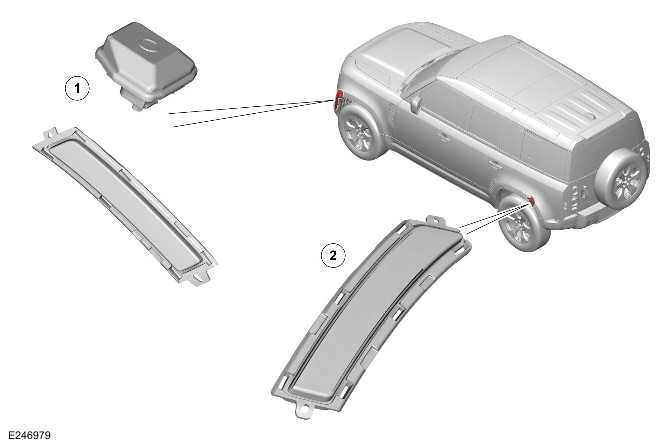 1

2

E246979